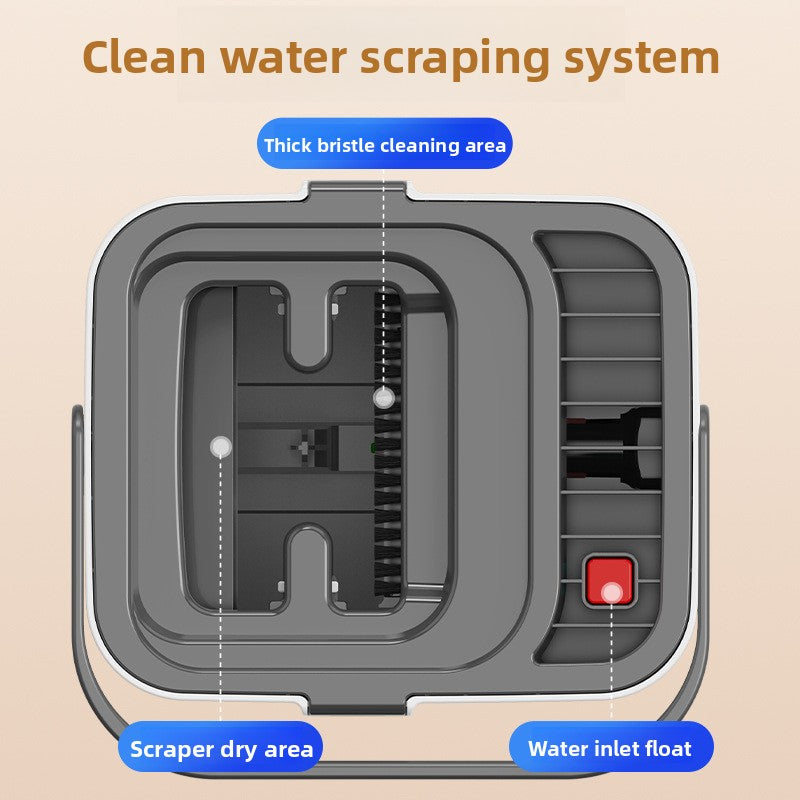 Clean water scraping system

Thick bristle cleaning area

Scraper dry area

Water inlet float