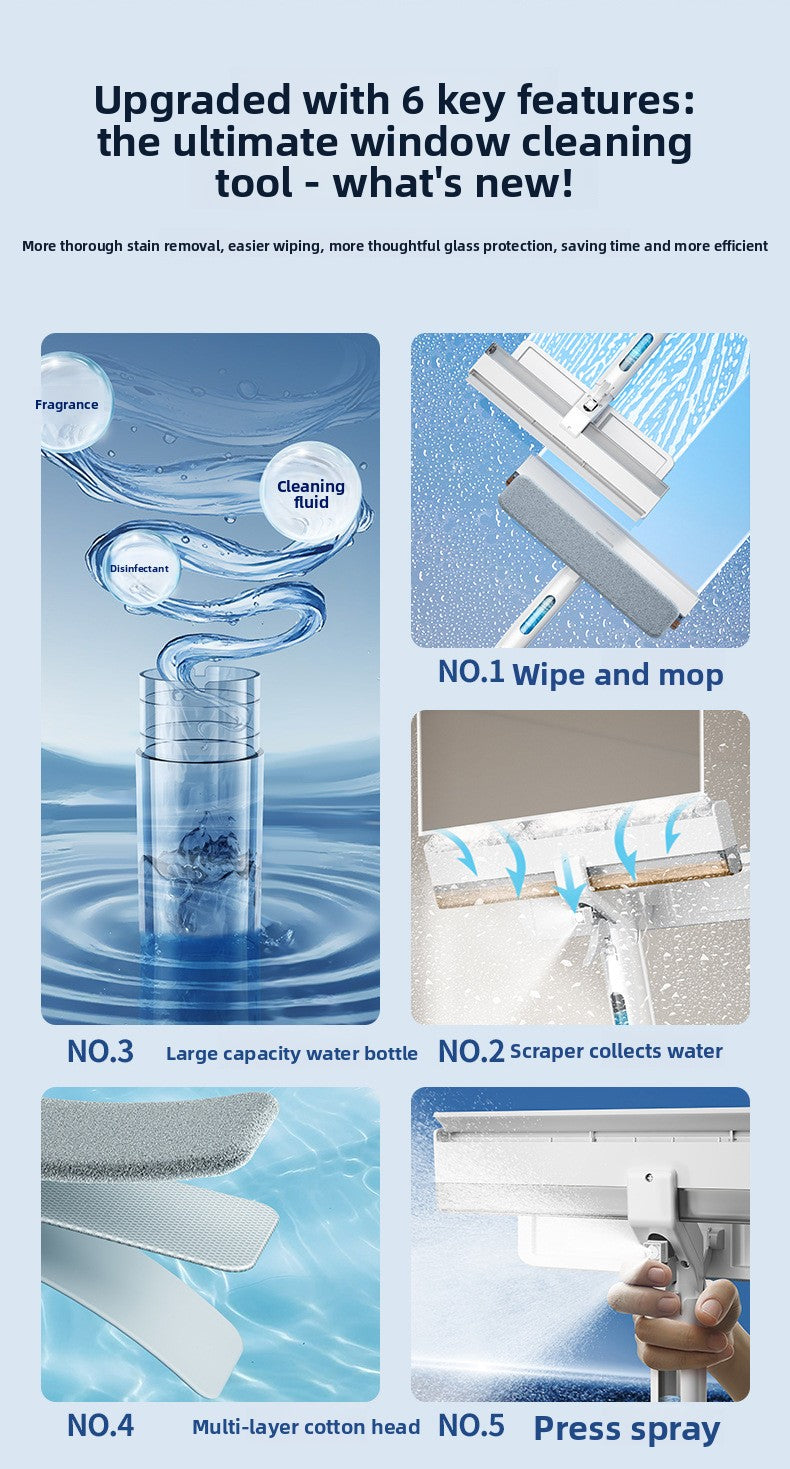 Upgraded with 6 key features: the ultimate window cleaning tool - what's new!

More thorough stain removal, easier wiping, more thoughtful glass protection, saving time and more efficient

Fragrance

Cleaning fluid

Disinfectant

NO.1 Wipe and mop

NO.3 Large capacity water bottle

NO.2 Scraper collects water

NO.4 Multi-layer cotton head

NO.5 Press spray