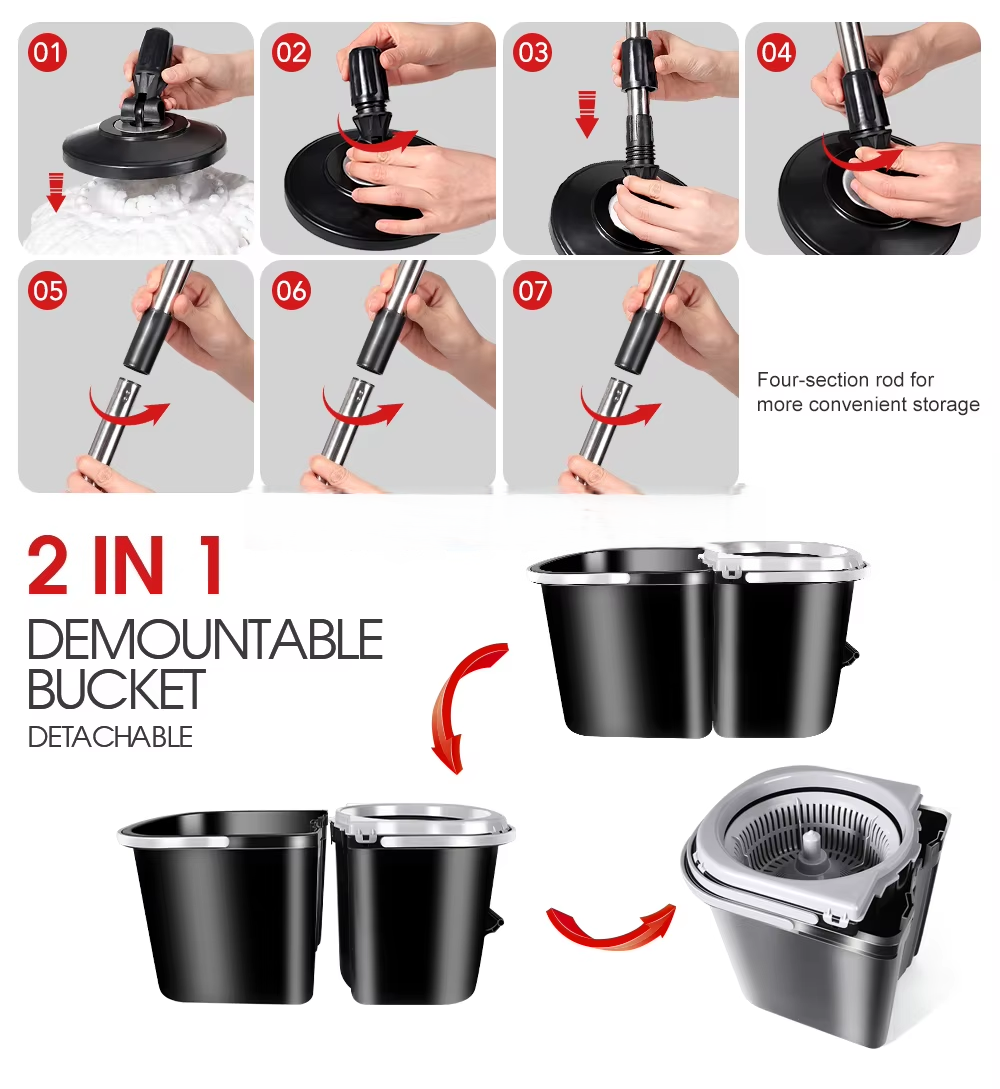 01

02

03

04

05

06

07

Four-section rod for more convenient storage

2 IN 1
DEMOUNTABLE BUCKET
DETACHABLE