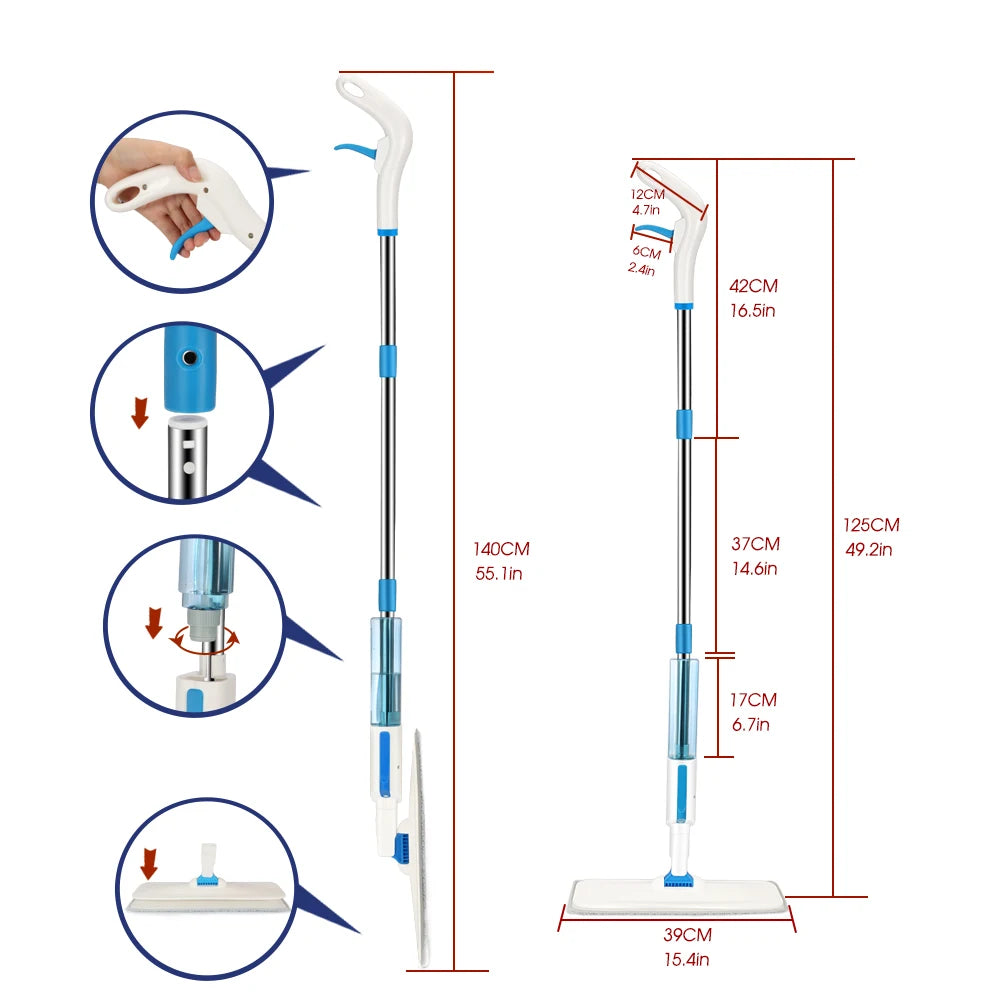 140CM
55.1in

12CM
4.7in

6CM
2.4in

42CM
16.5in

37CM
14.6in

17CM
6.7in

125CM
49.2in

39CM
15.4in