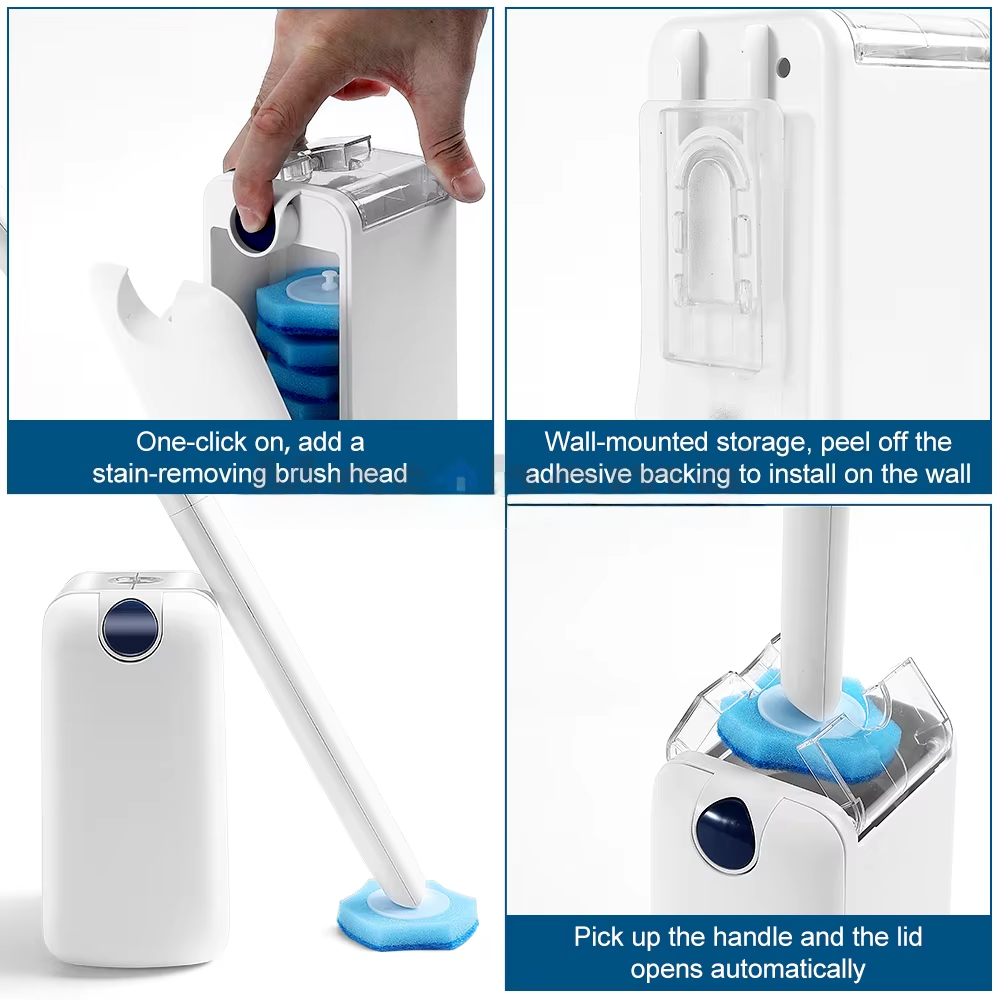 One-click on, add a stain-removing brush head

Wall-mounted storage, peel off the adhesive backing to install on the wall

Pick up the handle and the lid opens automatically